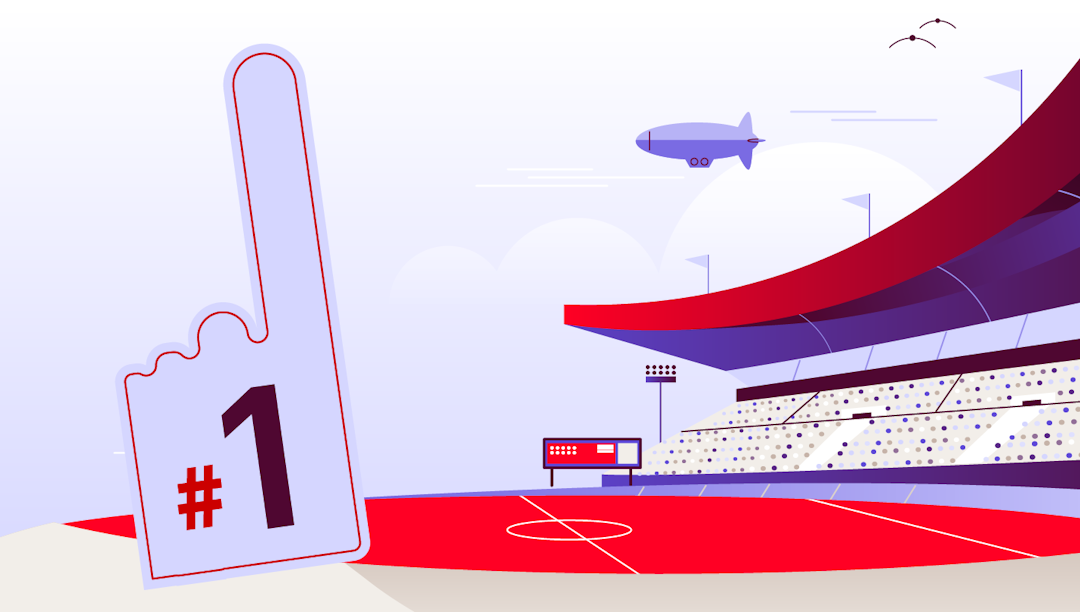 #1